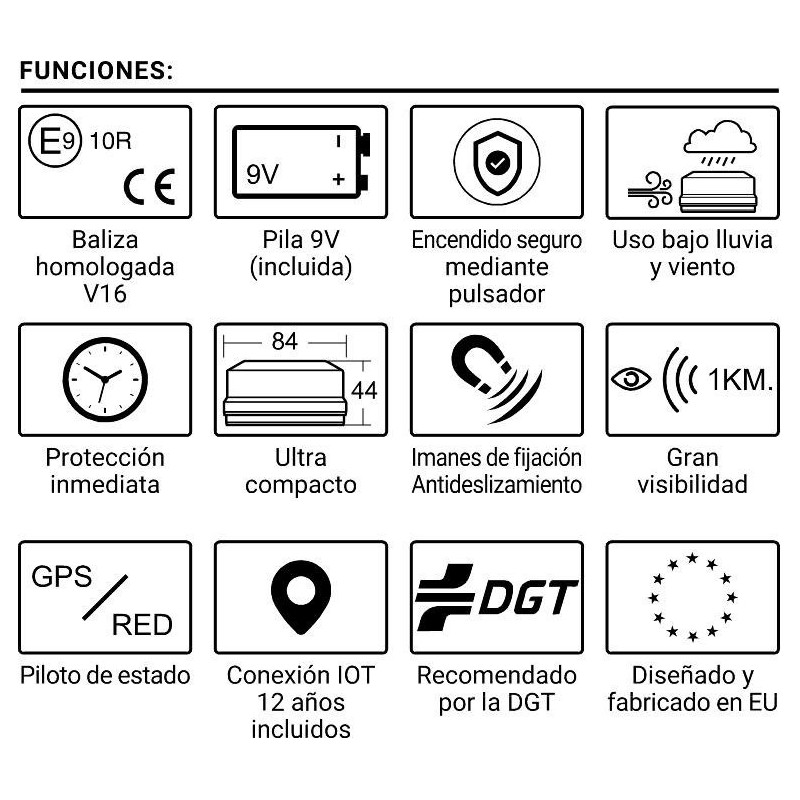 FUNCIONES:

E9 10R
CE

Baliza homologada V16

9V
-
+

Pila 9V (incluida)

Encendido seguro mediante pulsador

Uso bajo lluvia y viento

Protección inmediata

84
44

Ultra compacto

Imanes de fijación Antideslizamiento

1KM.

Gran visibilidad

GPS
RED

Piloto de estado

Conexión IOT 12 años incluidos

DGT

Recomendado por la DGT

Diseñado y fabricado en EU